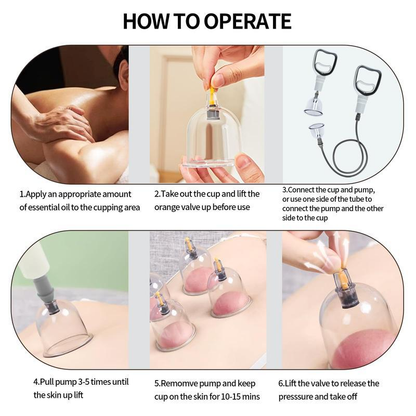 HOW TO OPERATE

1.Apply an appropriate amount of essential oil to the cupping area

2.Take out the cup and lift the orange valve up before use

3.Connect the cup and pump, or use one side of the tube to connect the pump and the other side to the cup

4.Pull pump 3-5 times until the skin up lift

5.Remomve pump and keep cup on the skin for 10-15 mins

6.Lift the valve to release the presssure and take off